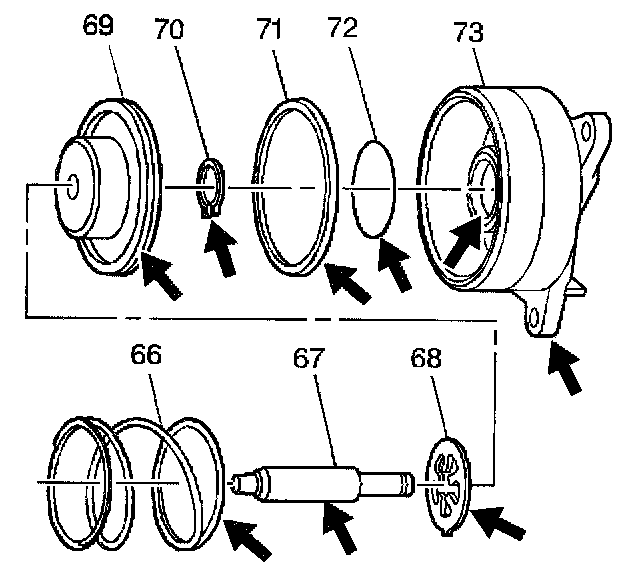 69
70
71
72
73
66
67
68