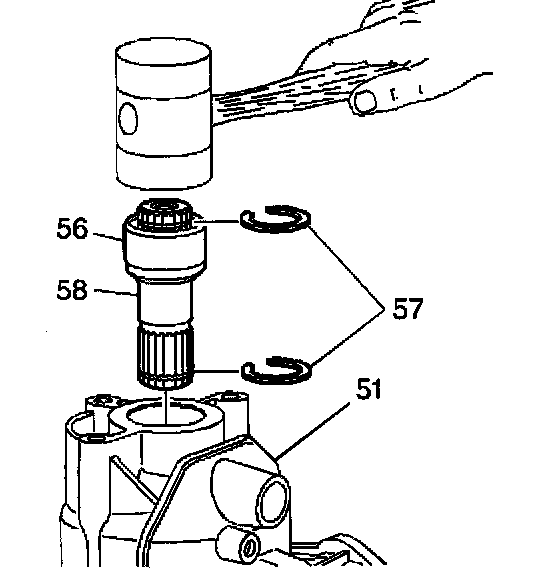 56
58
57
51