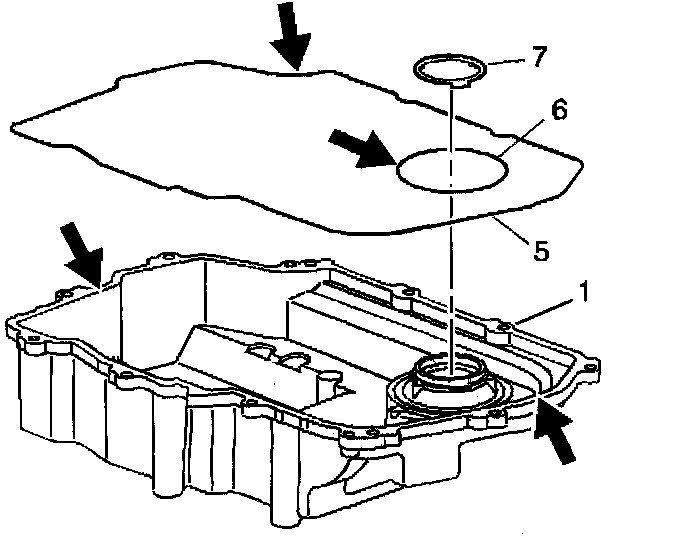 7
6
5
1