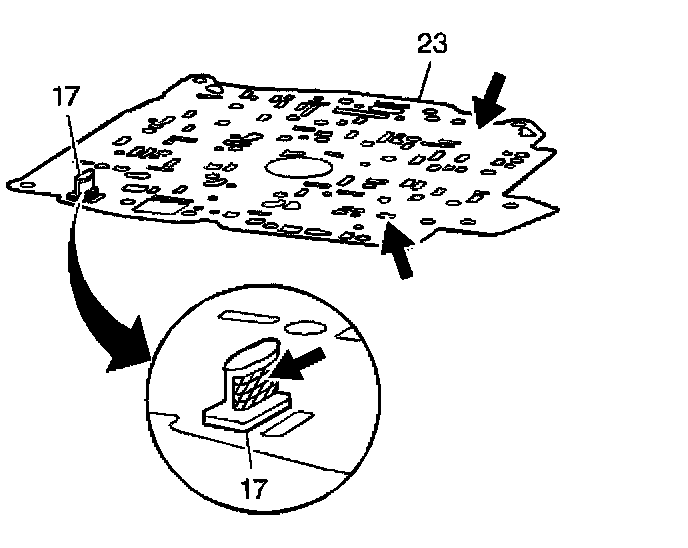 23
17
17