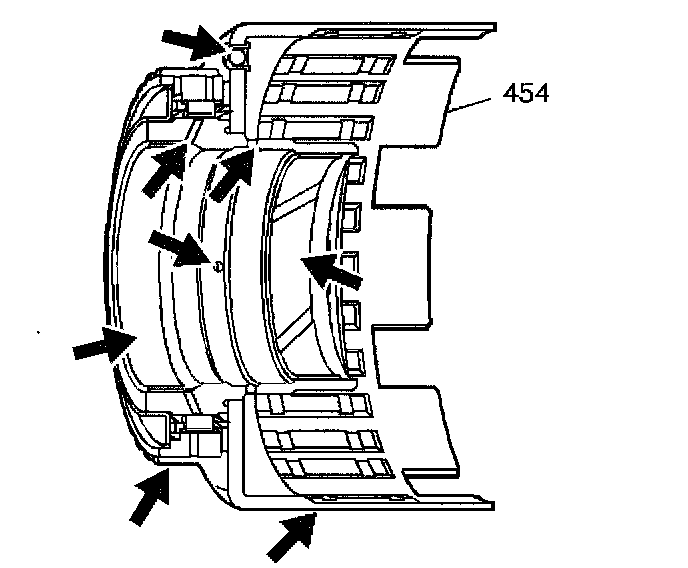 454