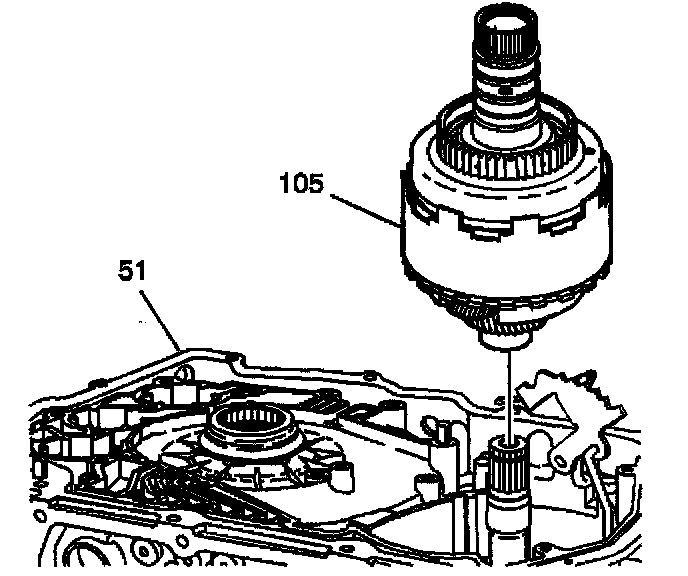 105

51