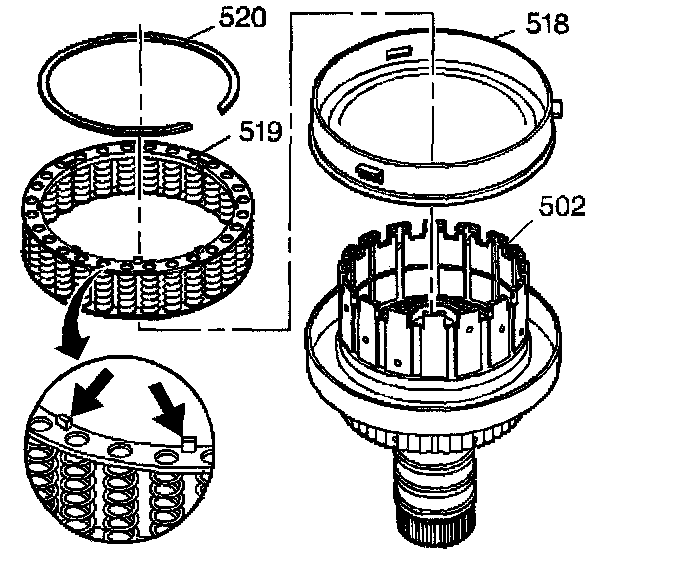 520
518
519
502