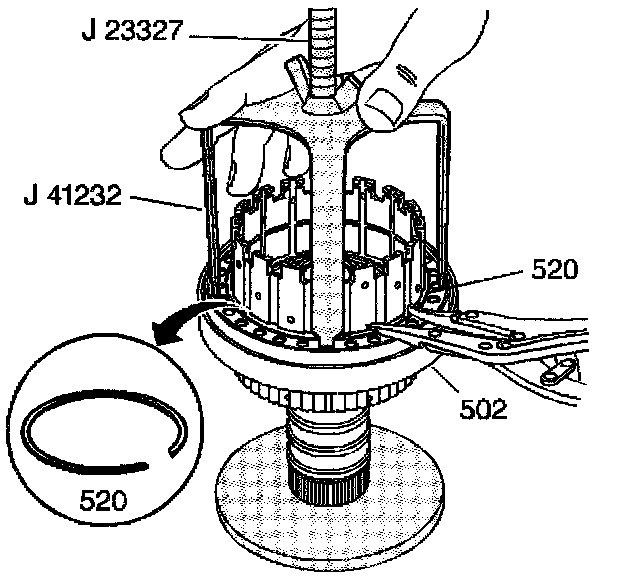 J 23327
J 41232
520
502
520