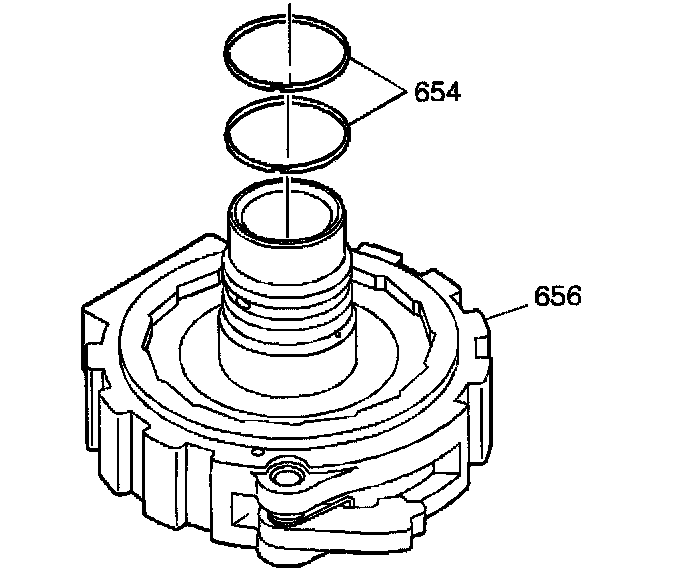 654

656