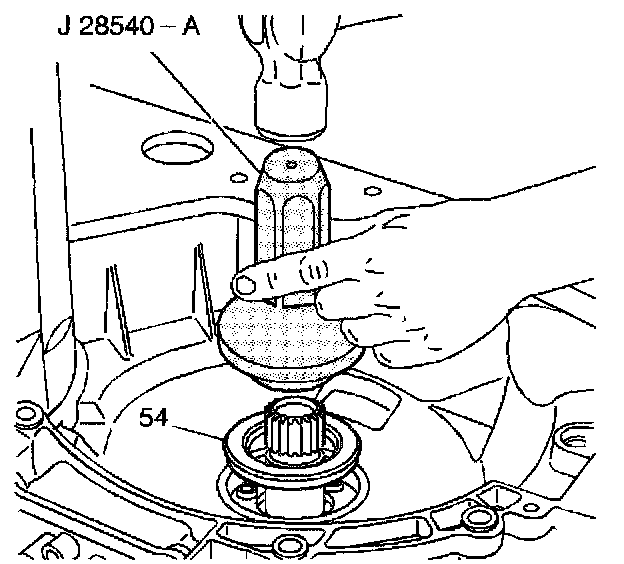 J 28540 – A

54