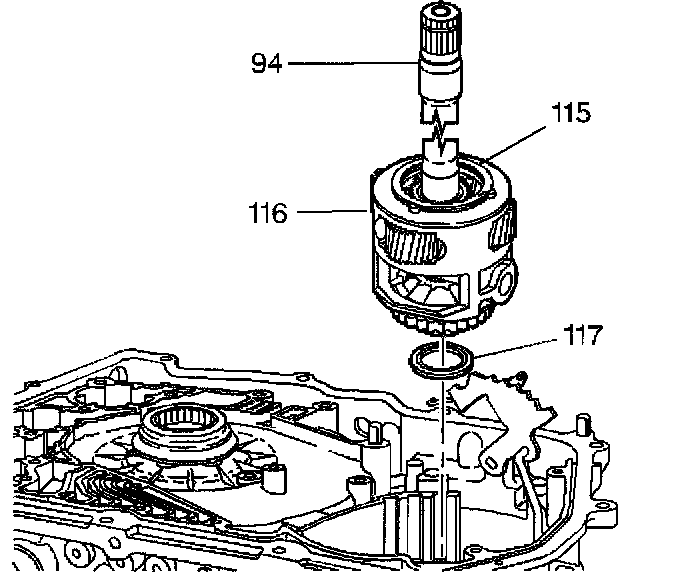 94

115

116

117