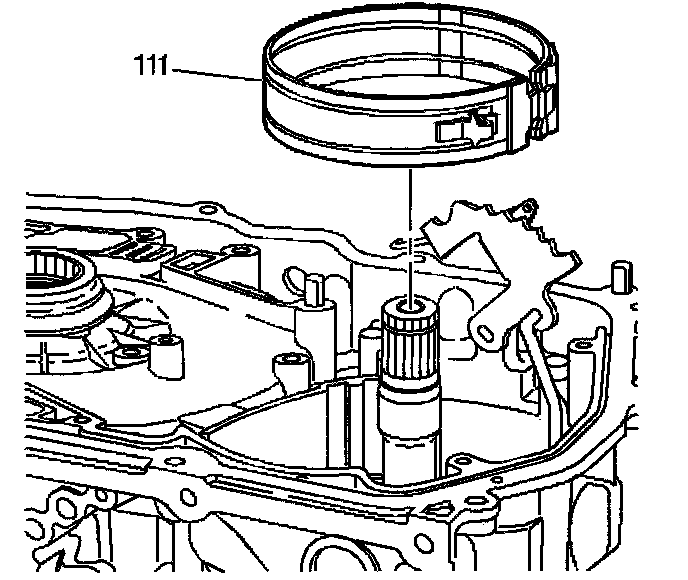 111