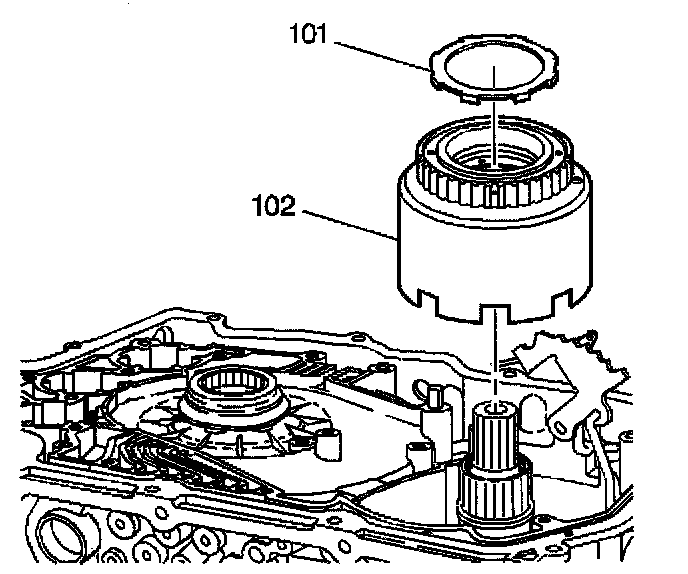 101

102