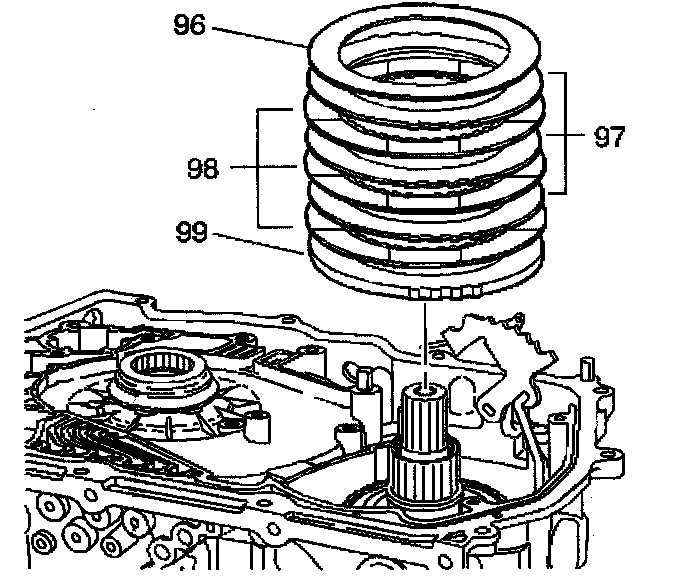 96
97
98
99