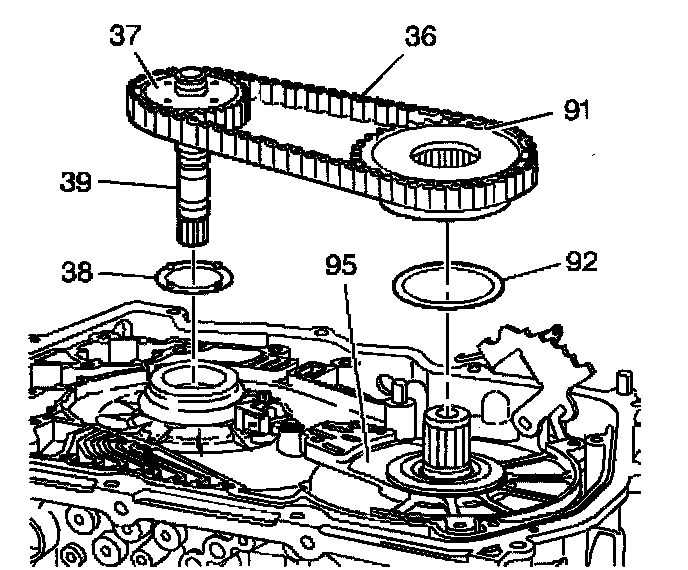 37
36
91
39
38
95
92