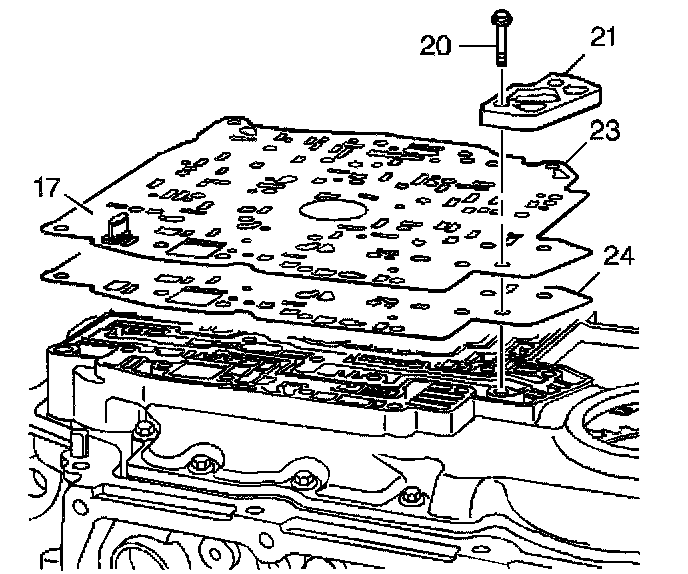 20
21
23
17
24