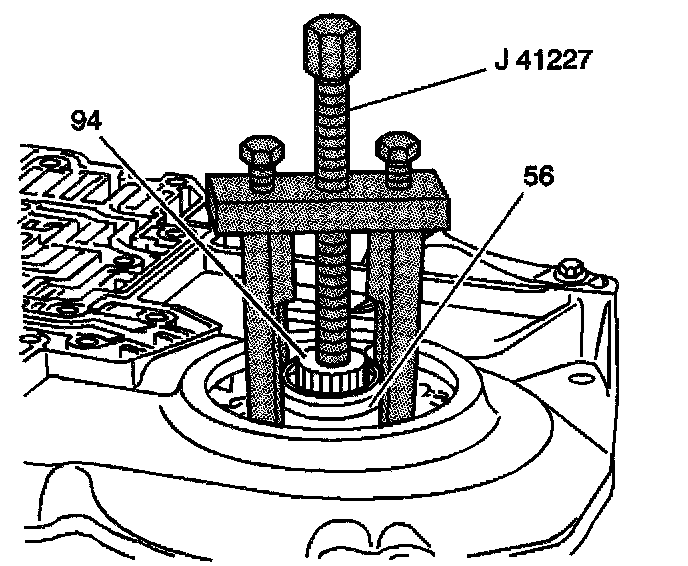 J 41227
94
56