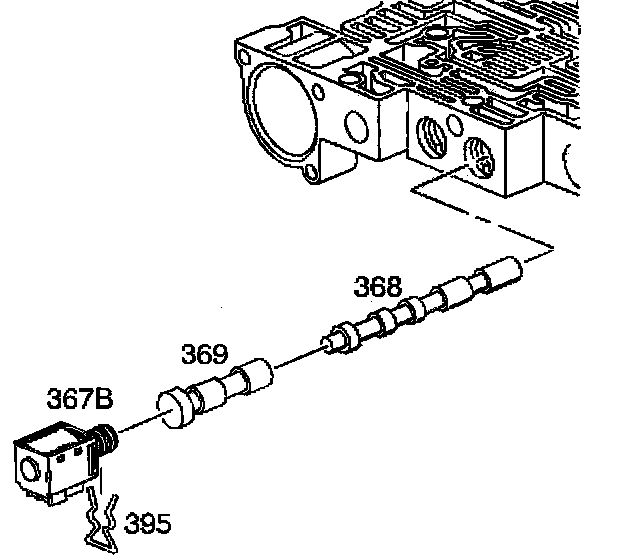 368
369
367B
395