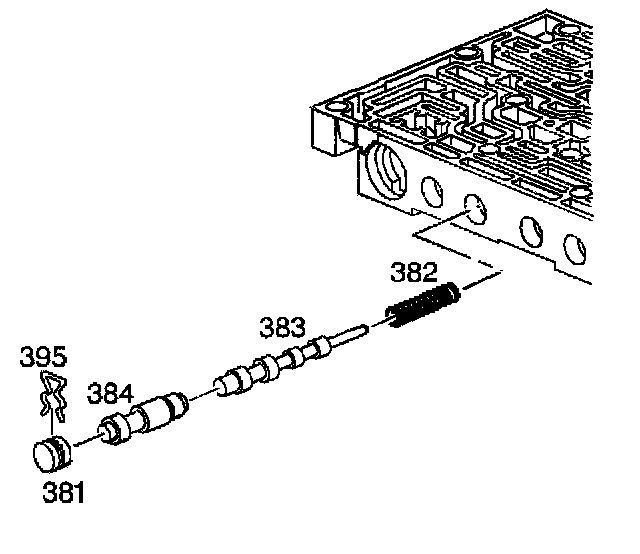 382
383
395
384
381