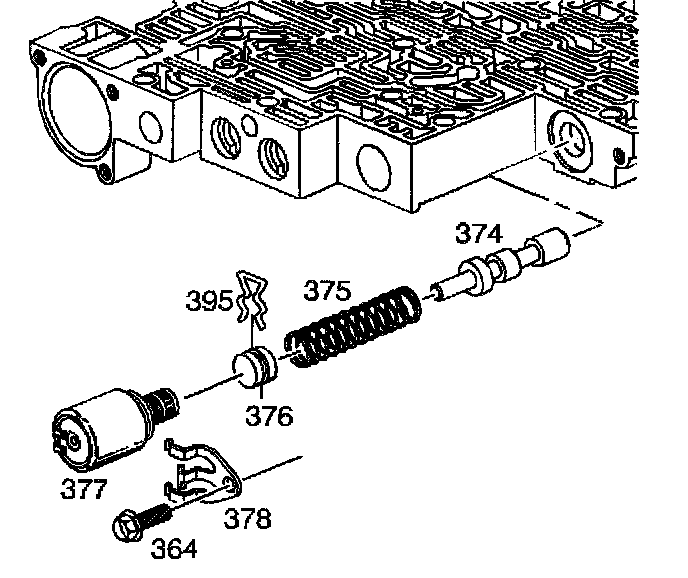 374
395
375
376
377
378
364