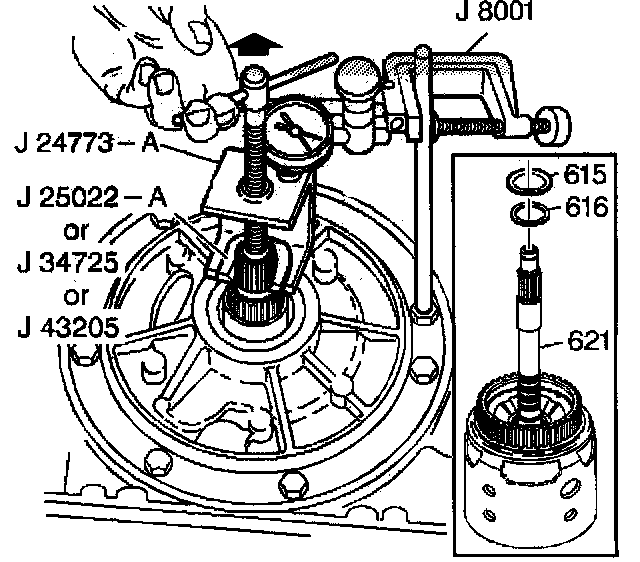 J 8001

J 24773 – A

J 25022 – A
or
J 34725
or
J 43205

615
616
621