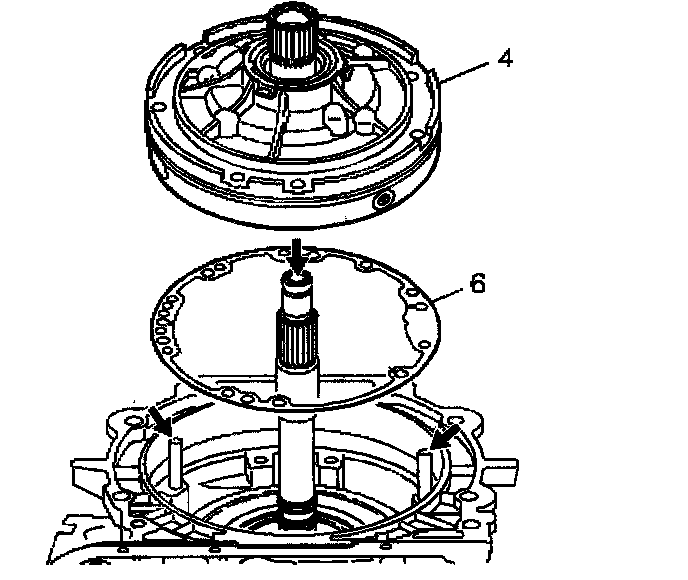 4

6