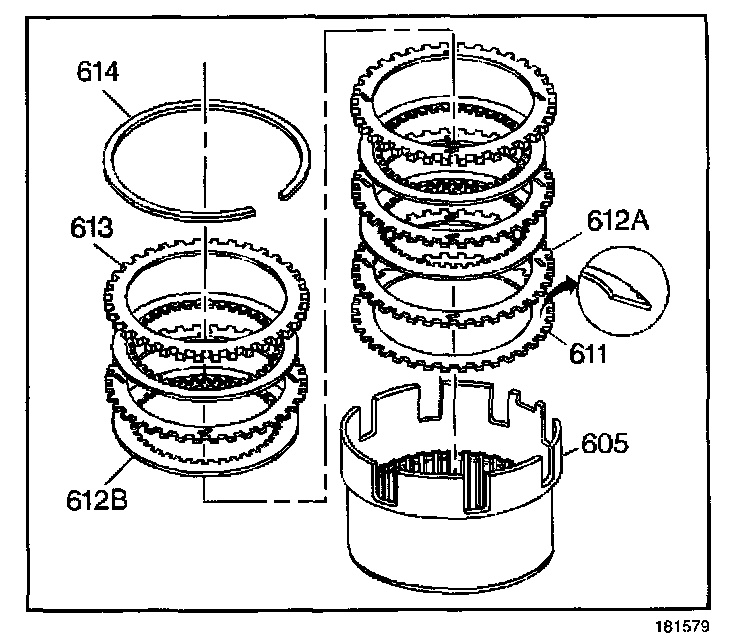 614

613

612B

612A

611

605

181579