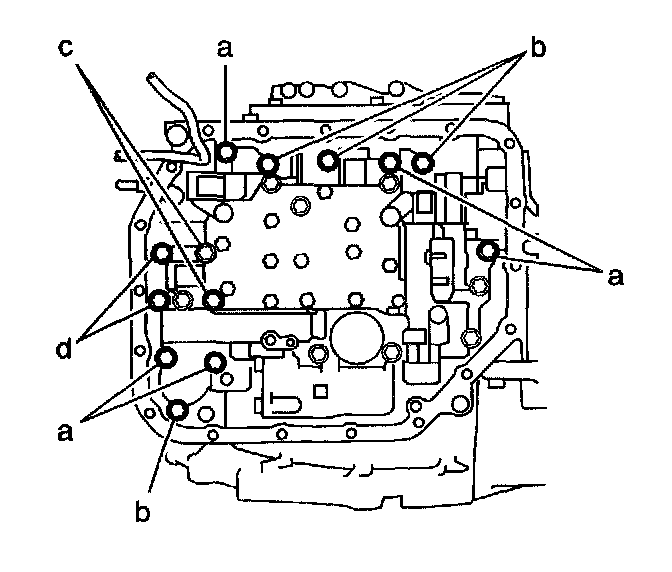 c
a
b
a
d
a
b