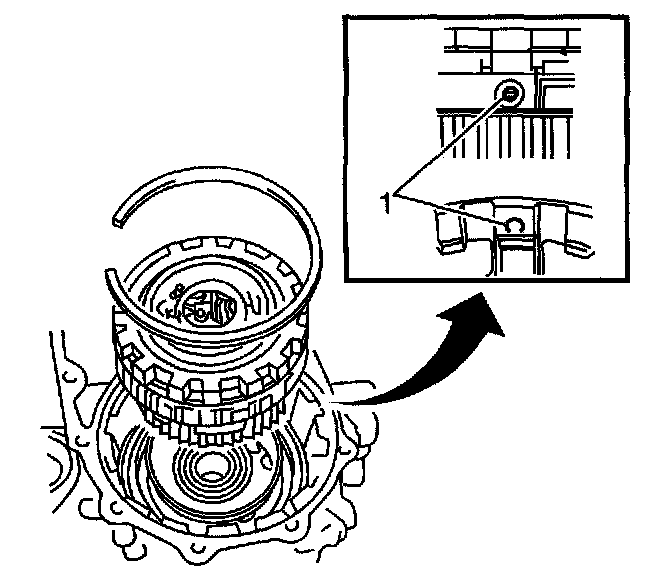 1