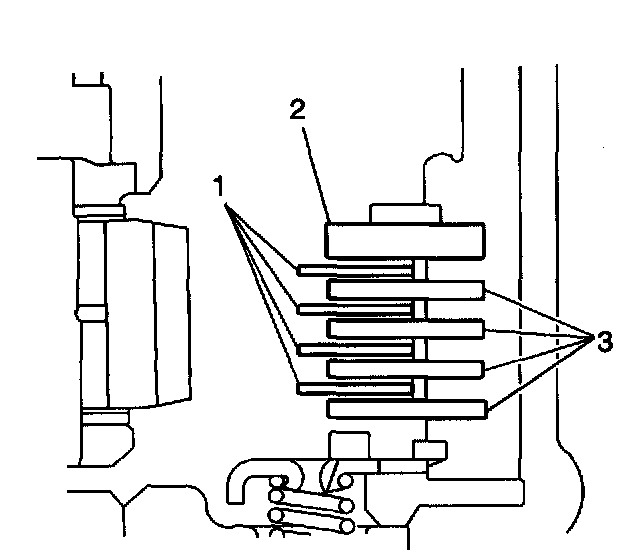 2
1
3