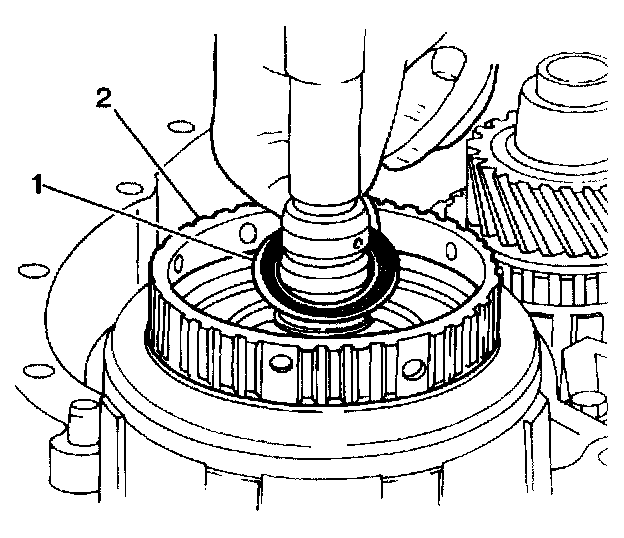 2
1