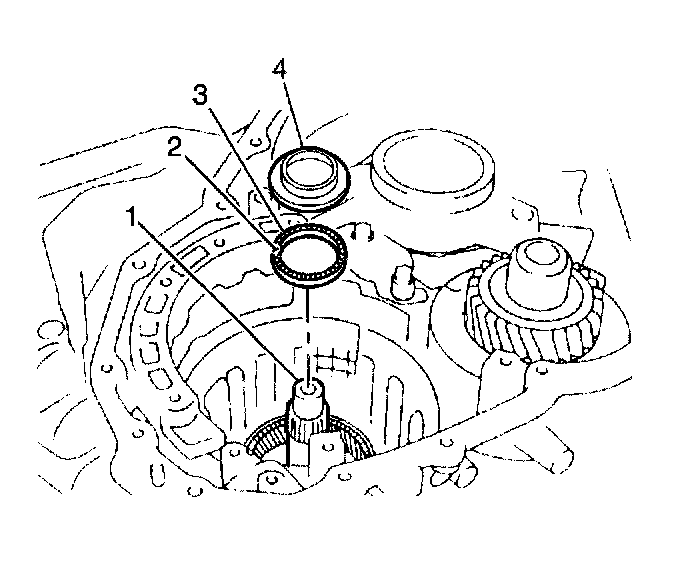 4
3
2
1