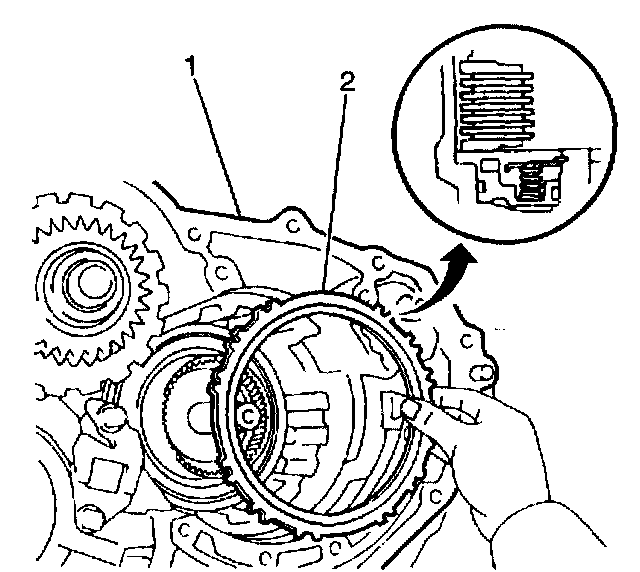 1
2