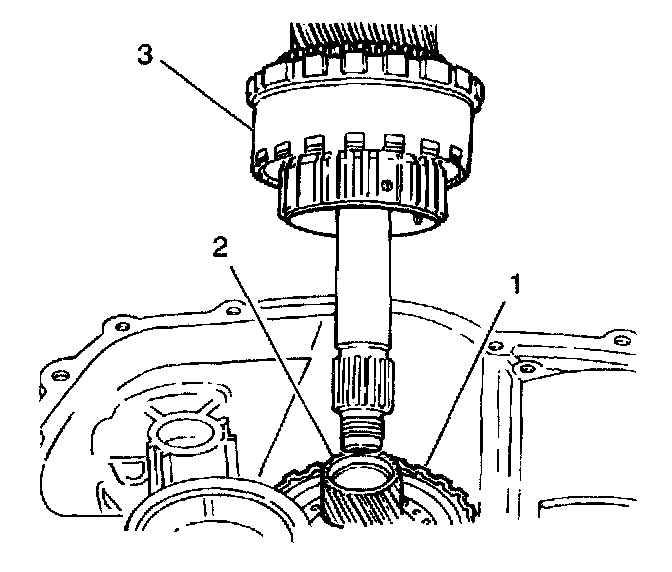 3

2

1