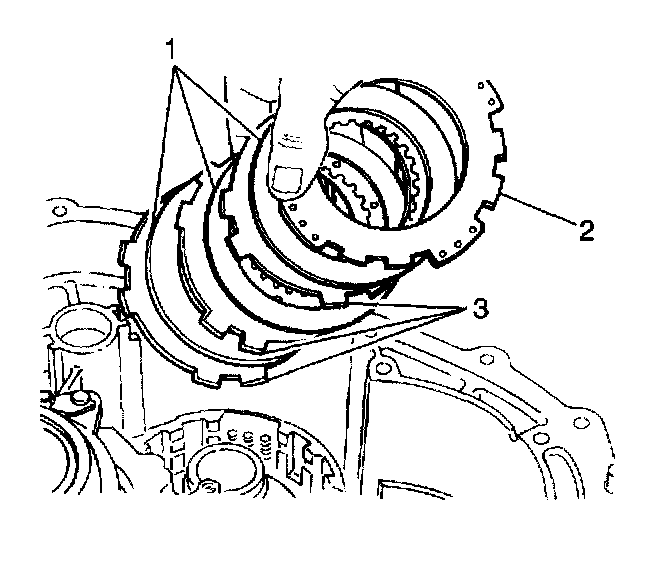 1
2
3