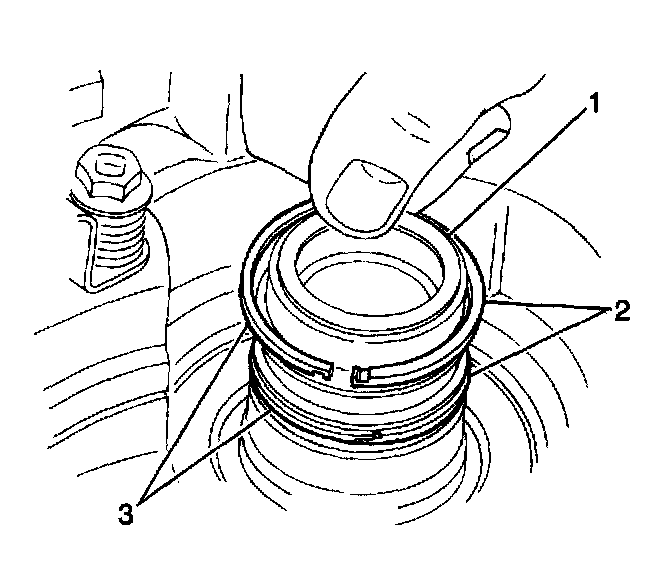 1
2
3