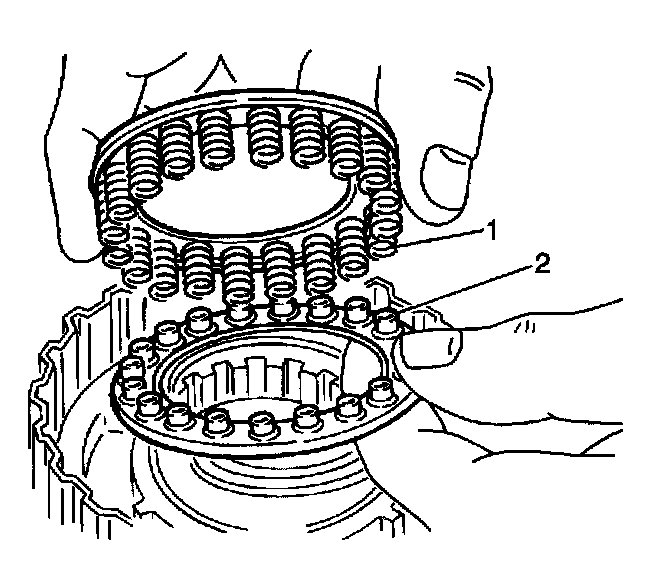 1
2