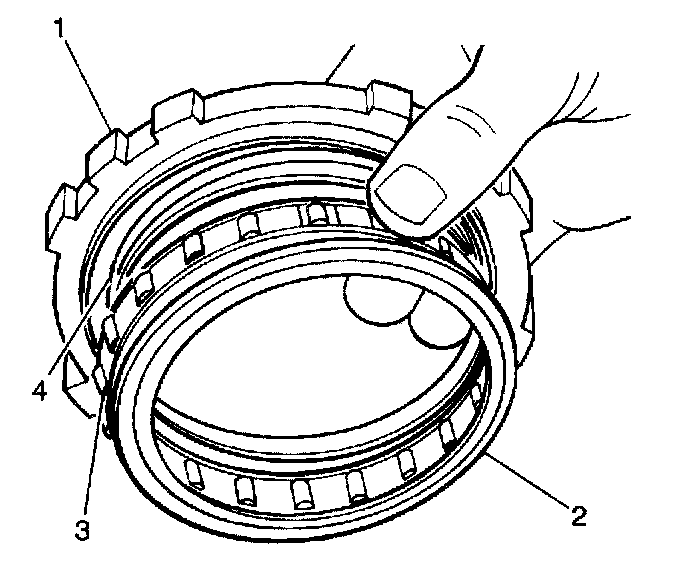 1
4
3
2