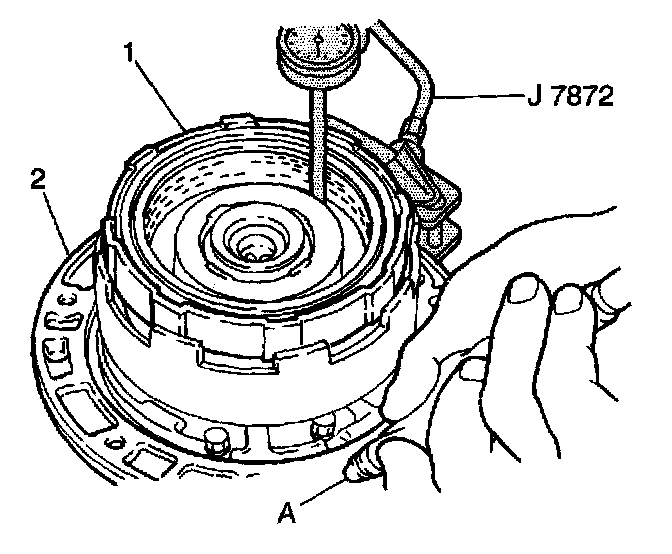 1
J 7872
2
A