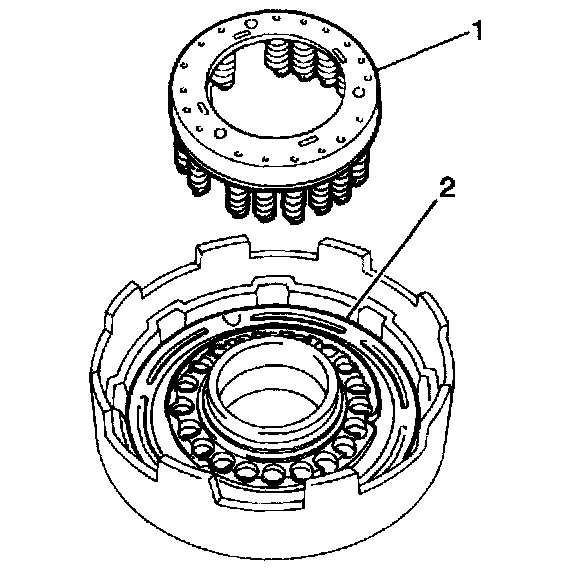 1

2