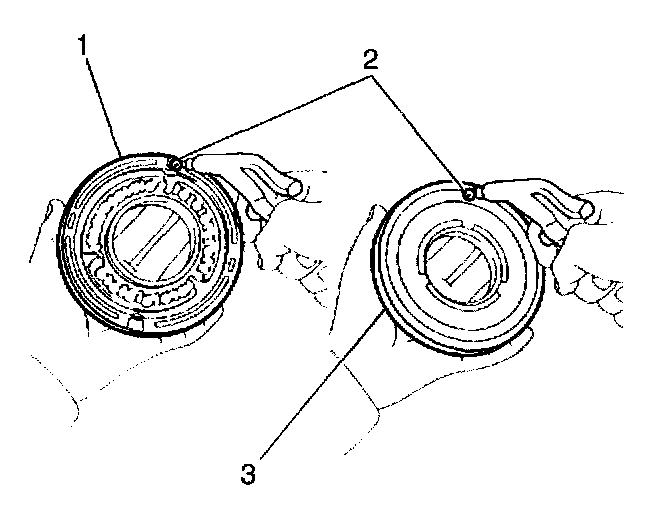 1
2
3