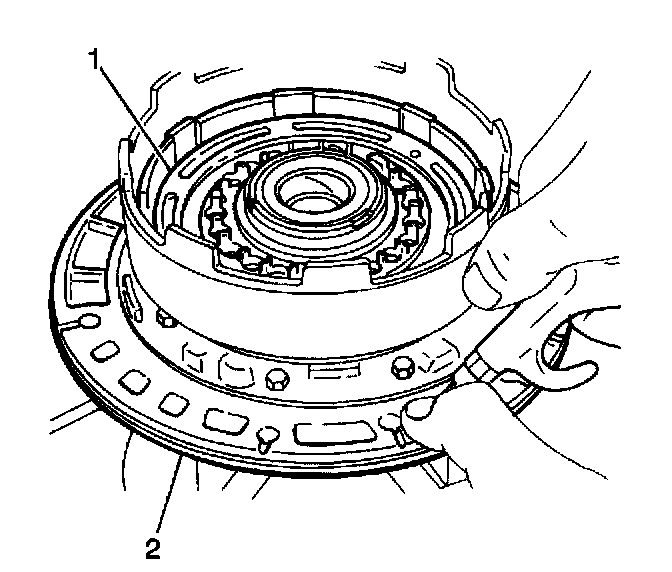 1
2