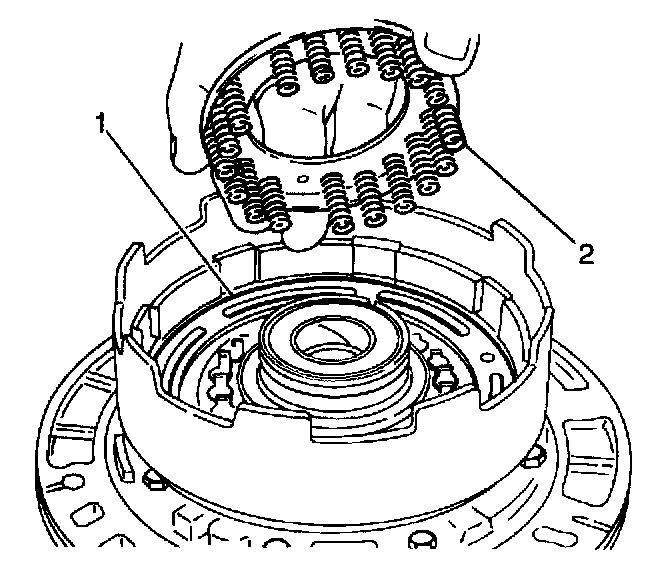 1
2