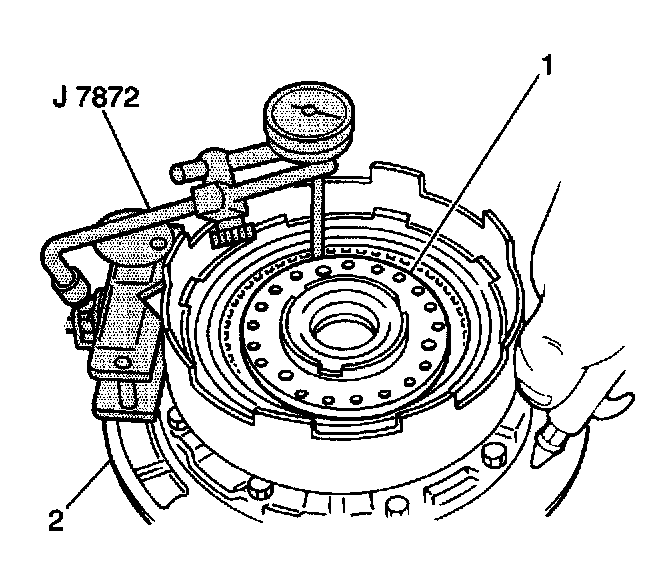 J 7872
1
2