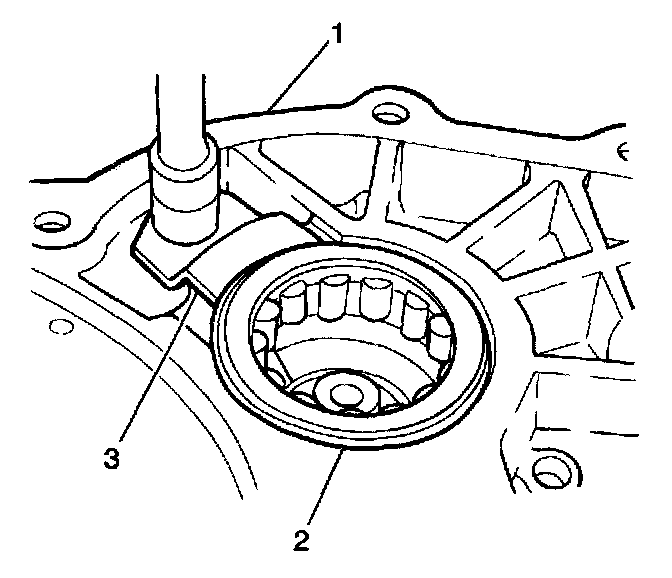 1
3
2