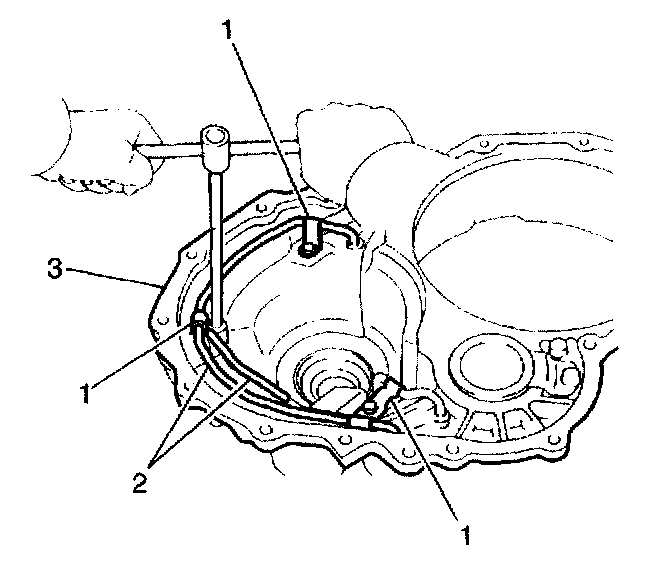 1
3
1
2
1