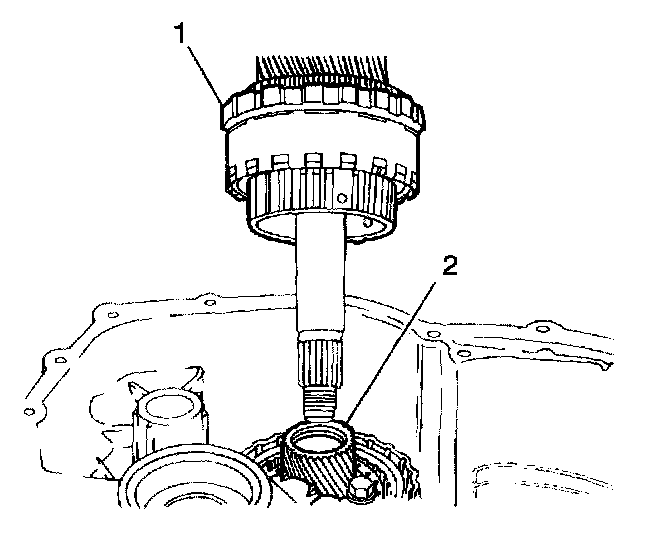 1
2