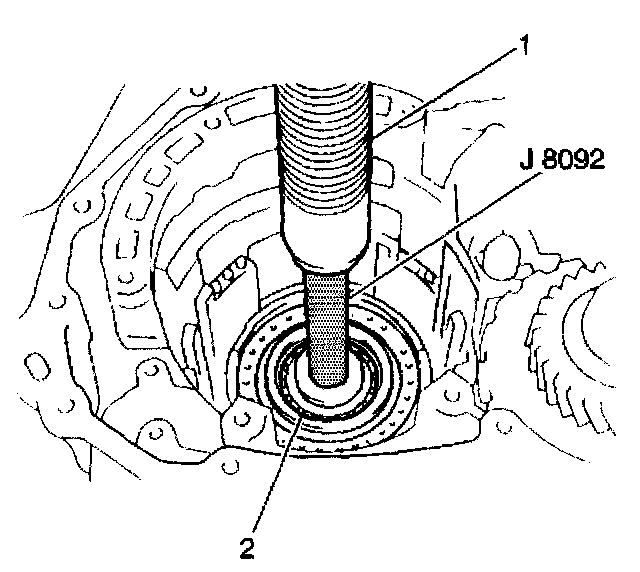 1

J 8092

2