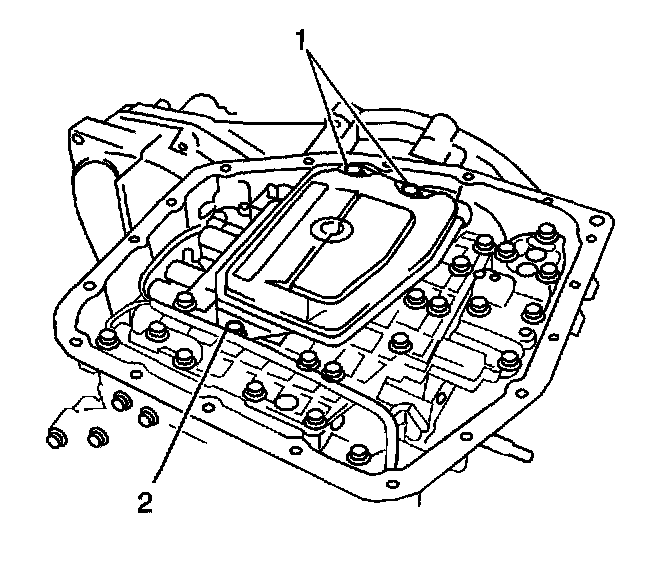 1

2