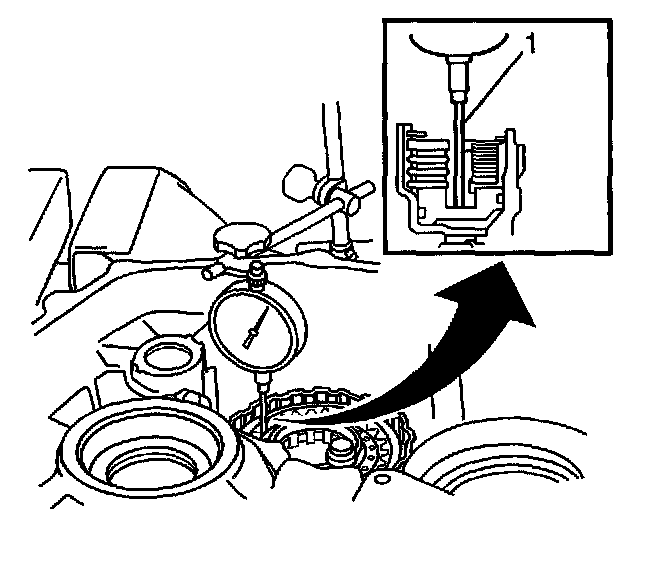 1