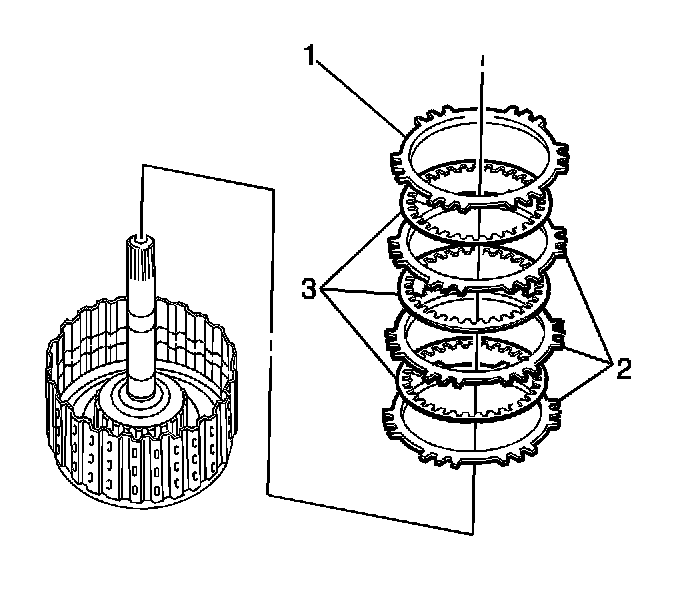 1
3
2