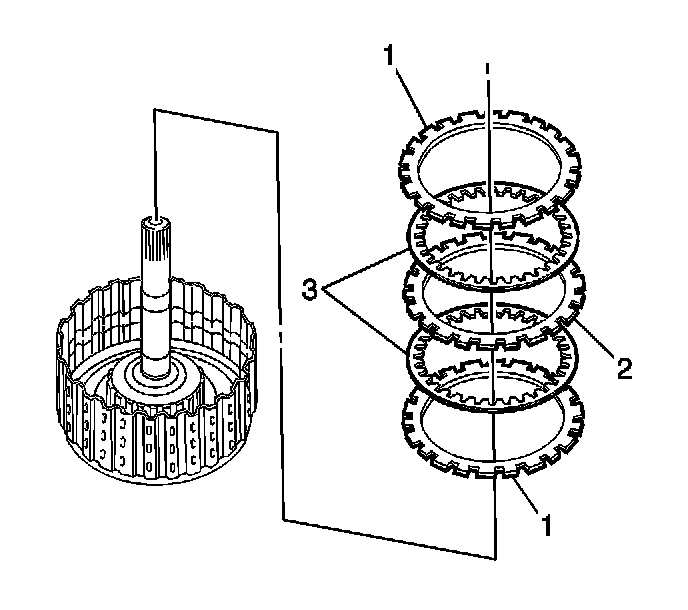 1
3
2
1