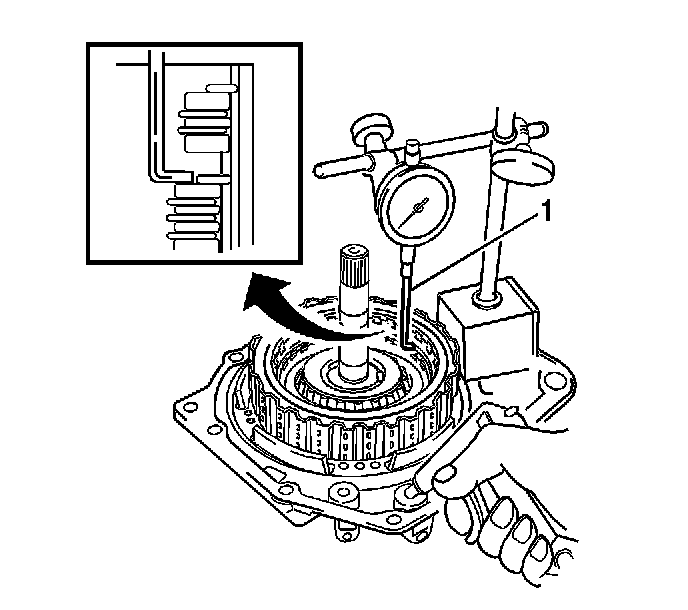 1