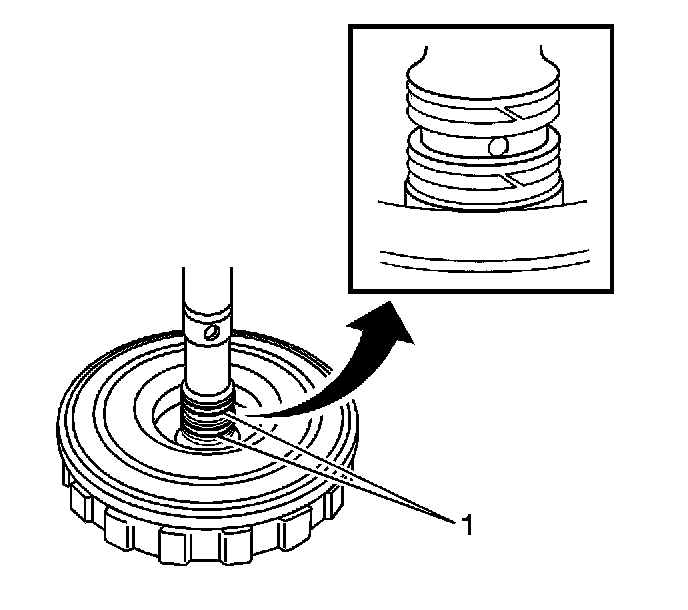 1